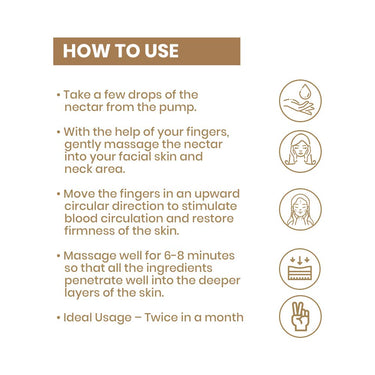 HOW TO USE

• Take a few drops of the nectar from the pump.

• With the help of your fingers, gently massage the nectar into your facial skin and neck area.

• Move the fingers in an upward circular direction to stimulate blood circulation and restore firmness of the skin.

• Massage well for 6-8 minutes so that all the ingredients penetrate well into the deeper layers of the skin.

• Ideal Usage – Twice in a month